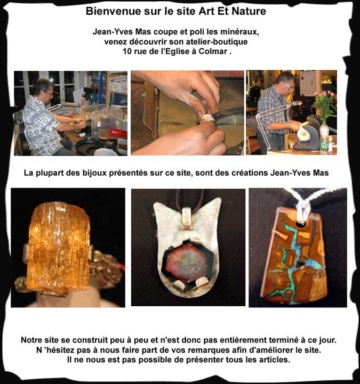 Bienvenue sur le site Art Et Nature

Jean-Yves Mas coupe et poli les minéraux, venez découvrir son atelier-boutique 10 rue de l'Eglise à Colmar .

La plupart des bijoux présentés sur ce site, sont des créations Jean-Yves Mas

Notre site se construit peu à peu et n'est donc pas entièrement terminé à ce jour. N 'hésitez pas à nous faire part de vos remarques afin d'améliorer le site. Il ne nous est pas possible de présenter tous les articles.